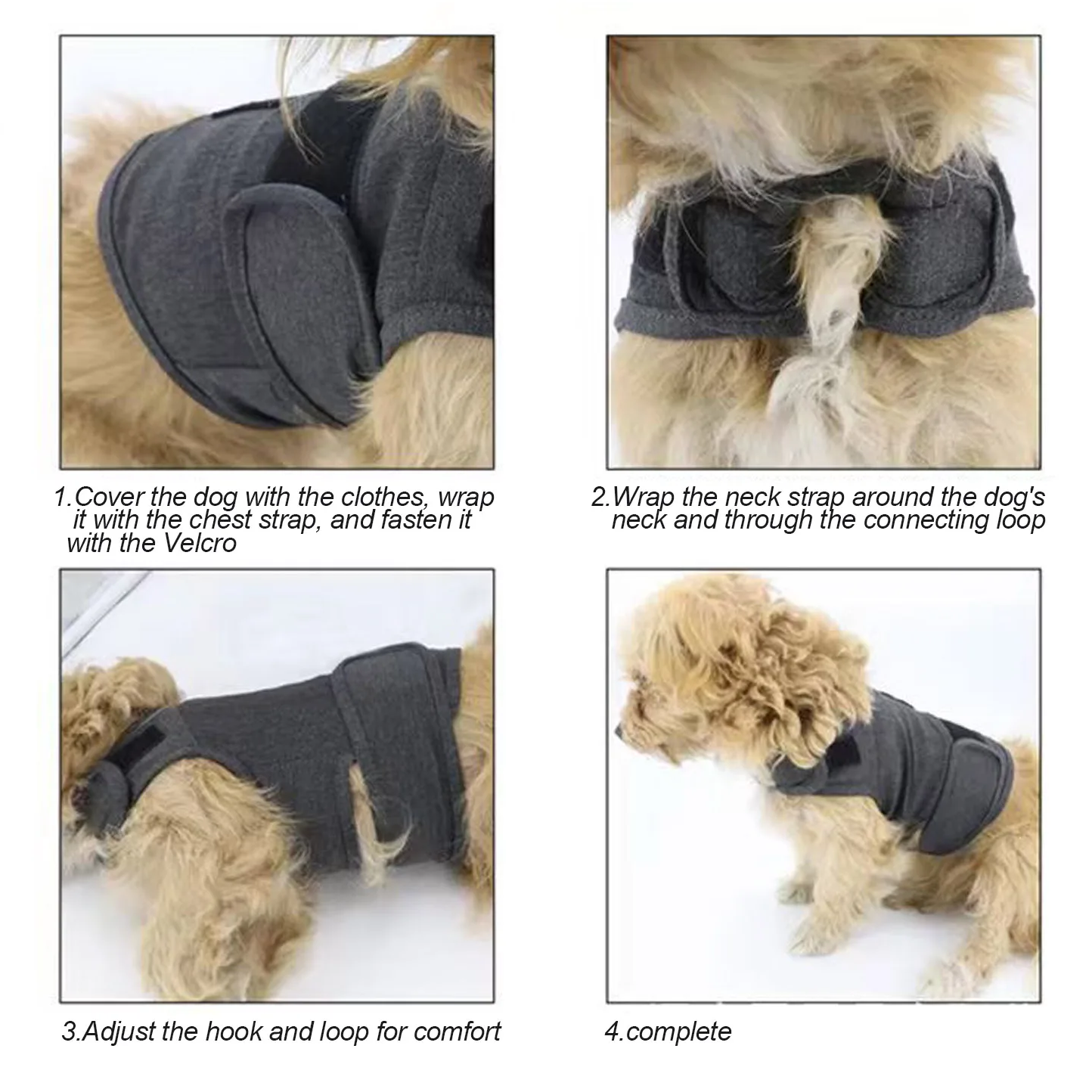 1.Cover the dog with the clothes, wrap it with the chest strap, and fasten it with the Velcro

2.Wrap the neck strap around the dog's neck and through the connecting loop

3.Adjust the hook and loop for comfort

4.complete